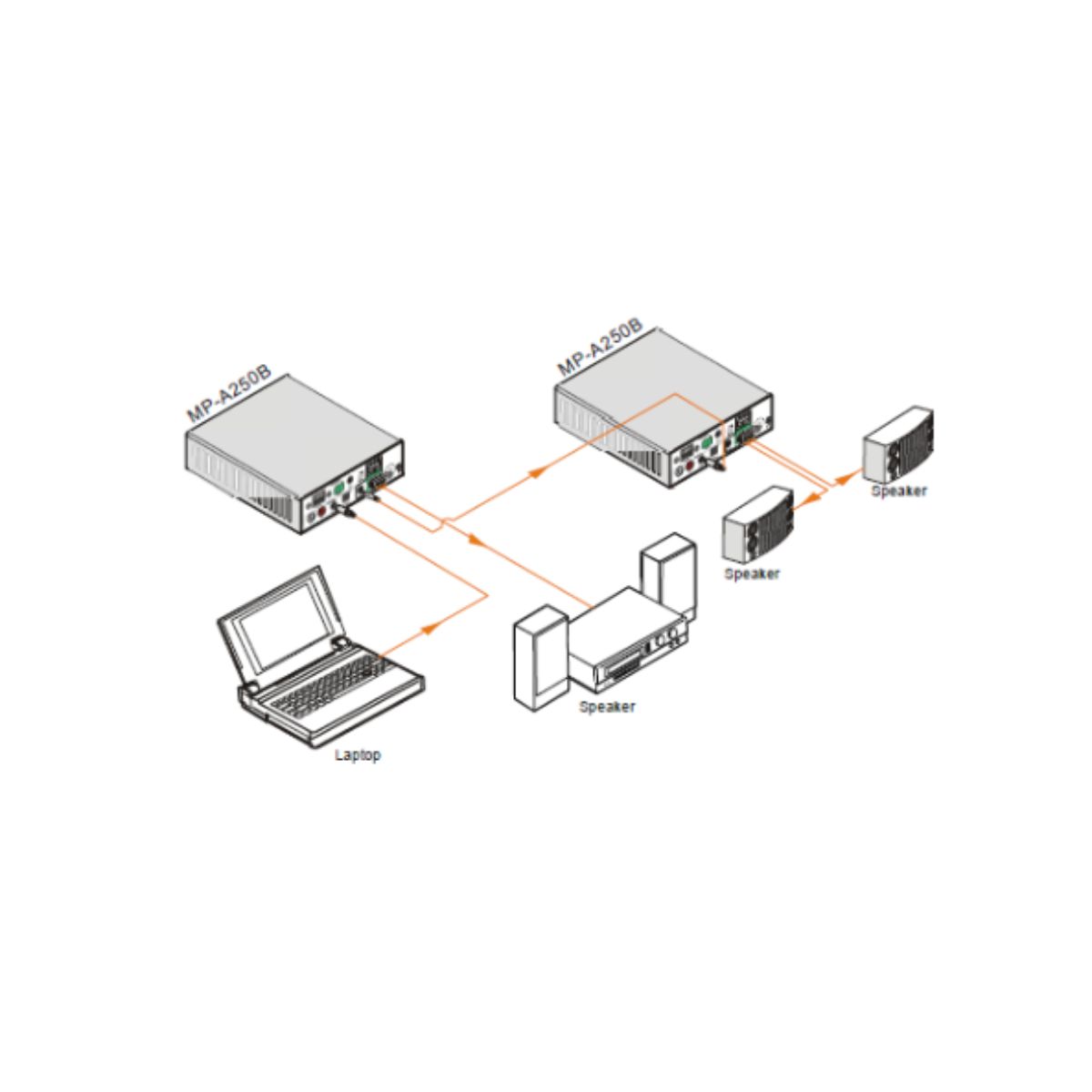 MP-A250B

MP-A250B

Speaker

Speaker

Speaker

Laptop